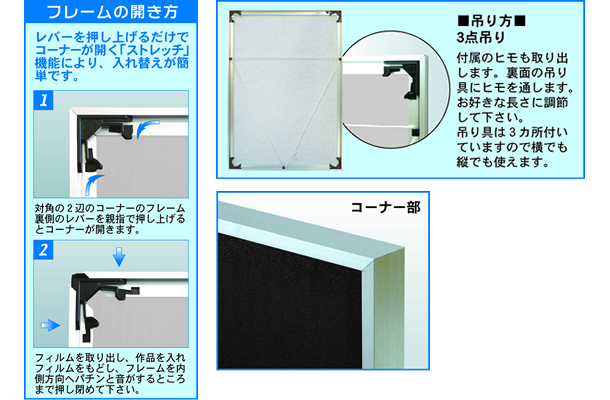 フレームの開き方

レバーを押し上げるだけでコーナーが開く「ストレッチ」機能により、入れ替えが簡単です。

1

対角の２辺のコーナーのフレーム裏側のレバーを親指で押し上げるとコーナーが開きます。

2

フィルムを取り出し、作品を入れフィルムをもどし、フレームを内側方向へパチンと音がするところまで押し閉めて下さい。

■吊り方■
3点吊り

付属のヒモも取り出します。裏面の吊り具にヒモを通します。お好きな長さに調節して下さい。
吊り具は３カ所付いていますので横でも縦でも使えます。

コーナー部